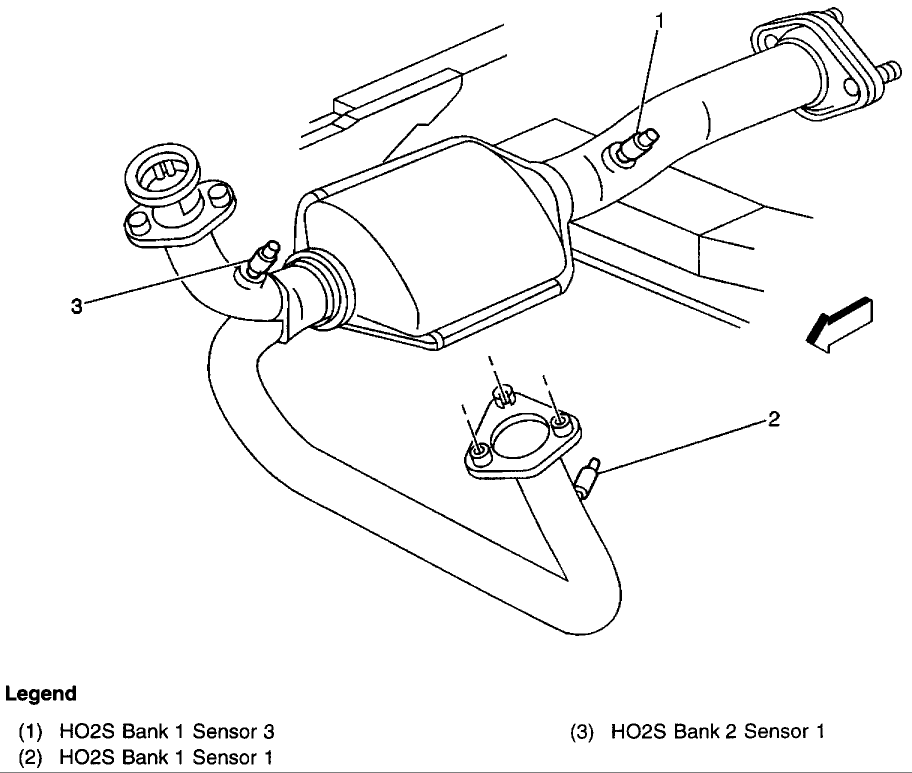 1

3

2

Legend

(1) HO2S Bank 1 Sensor 3
(2) HO2S Bank 1 Sensor 1

(3) HO2S Bank 2 Sensor 1